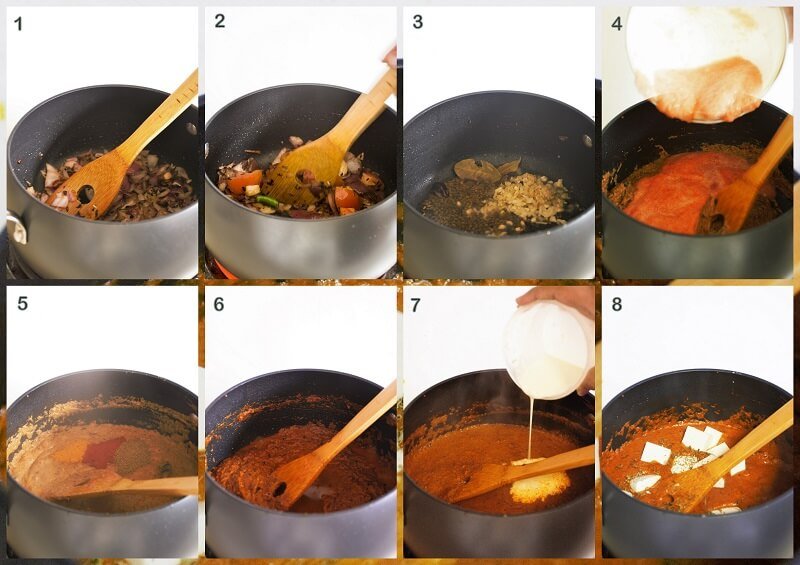 1

2

3

4

5

6

7

8